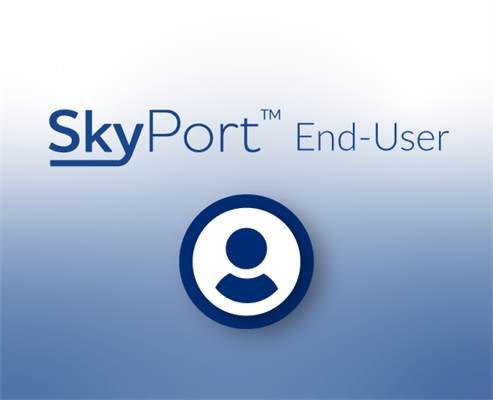 SkyPort™ End-User