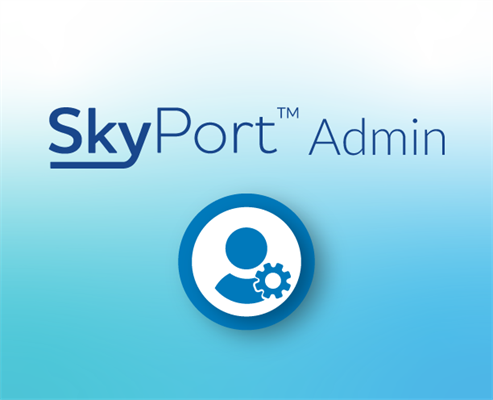 SkyPort™ Admin