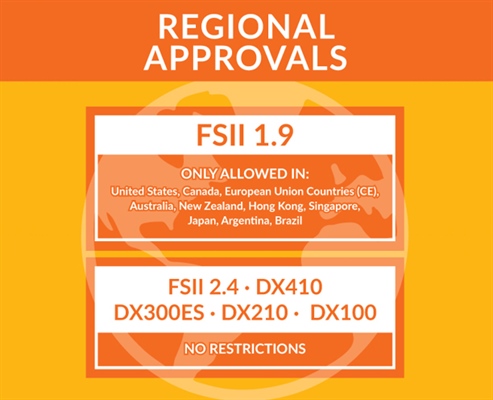 REGIONAL APPROVALS

FSII 1.9

ONLY ALLOWED IN:
United States, Canada, European Union Countries (CE), Australia, New Zealand, Hong Kong, Singapore, Japan, Argentina, Brazil

FSII 2.4 · DX410
DX300ES · DX210 · DX100

NO RESTRICTIONS