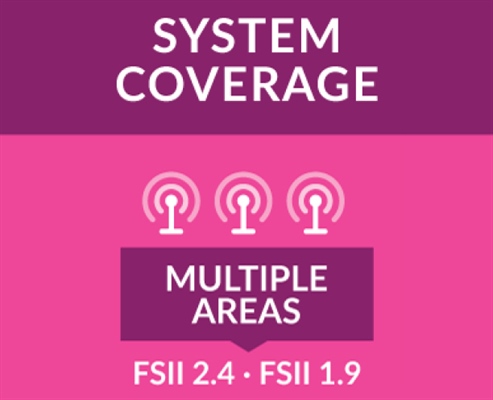 SYSTEM COVERAGE

MULTIPLE AREAS

FSII 2.4 · FSII 1.9