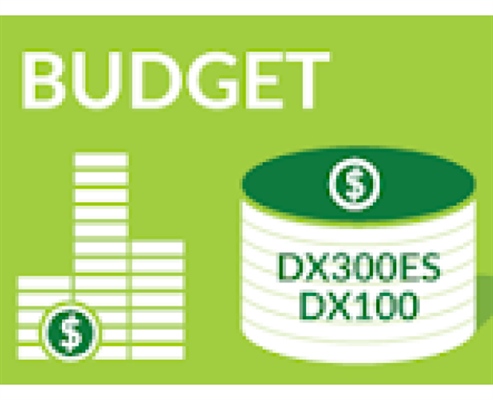 BUDGET

$

$

DX300ES
DX100