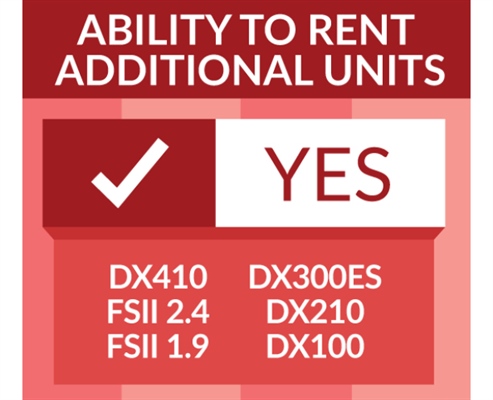 ABILITY TO RENT ADDITIONAL UNITS

YES

DX410
FSII 2.4
FSII 1.9

DX300ES
DX210
DX100