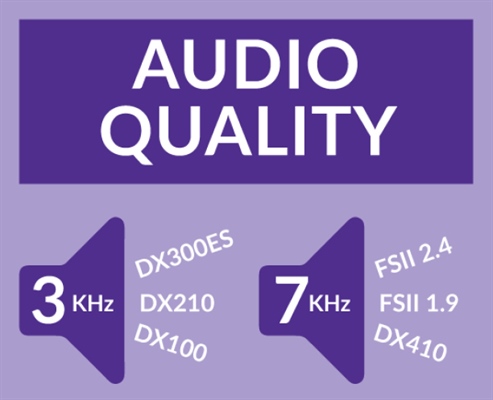 AUDIO QUALITY

3 KHz
DX300ES
DX210
DX100

7 KHz
FSII 2.4
FSII 1.9
DX410